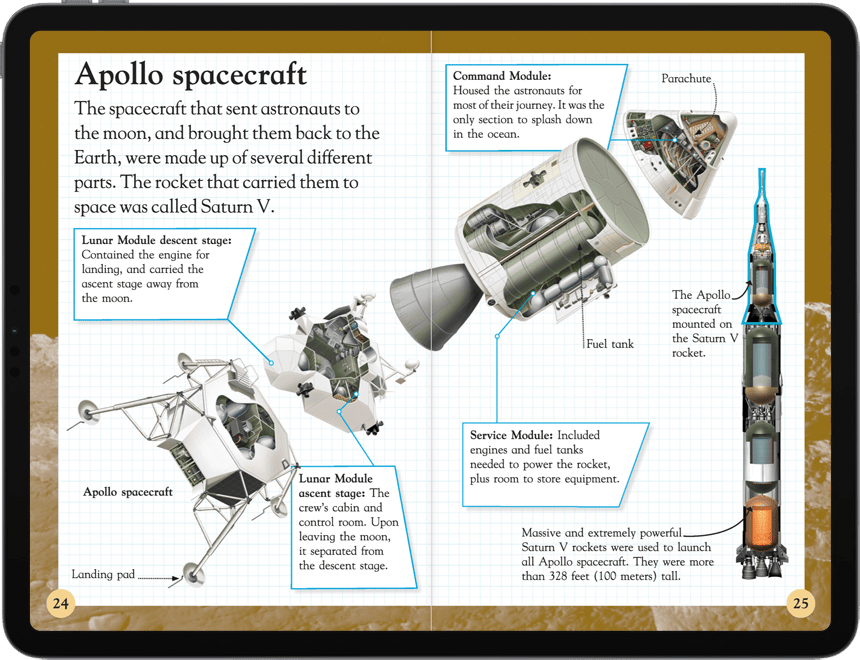 Apollo spacecraft

The spacecraft that sent astronauts to the moon, and brought them back to the Earth, were made up of several different parts. The rocket that carried them to space was called Saturn V.

Lunar Module descent stage: Contained the engine for landing, and carried the ascent stage away from the moon.

Apollo spacecraft

Landing pad

Lunar Module ascent stage: The crew's cabin and control room. Upon leaving the moon, it separated from the descent stage.

24

Command Module: Housed the astronauts for most of their journey. It was the only section to splash down in the ocean.

Parachute

Fuel tank

The Apollo spacecraft mounted on the Saturn V rocket.

Service Module: Included engines and fuel tanks needed to power the rocket, plus room to store equipment.

Massive and extremely powerful Saturn V rockets were used to launch all Apollo spacecraft. They were more than 328 feet (100 meters) tall.

25